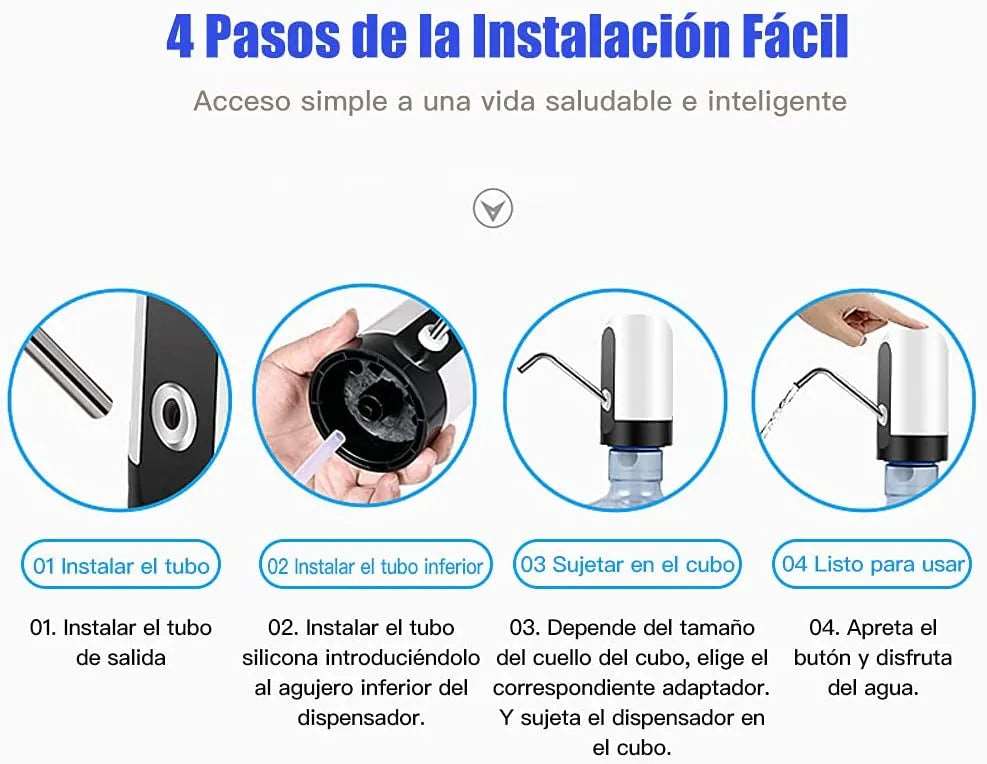 4 Pasos de la Instalación Fácil

Acceso simple a una vida saludable e inteligente

01 Instalar el tubo

02 Instalar el tubo inferior

03 Sujetar en el cubo

04 Listo para usar

01. Instalar el tubo de salida

02. Instalar el tubo silicona introduciéndolo al agujero inferior del dispensador.

03. Depende del tamaño del cuello del cubo, elige el correspondiente adaptador. Y sujeta el dispensador en el cubo.

04. Apreta el butón y disfruta del agua.